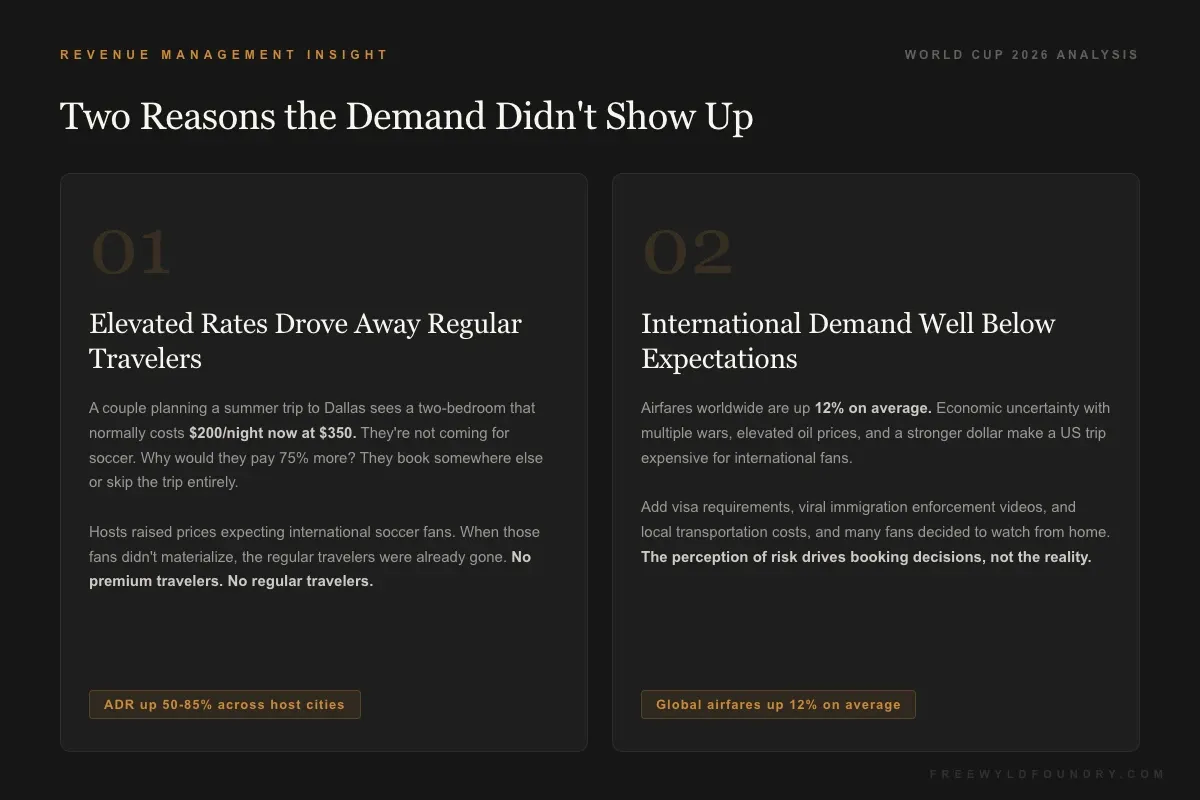 REVENUE MANAGEMENT INSIGHT

WORLD CUP 2026 ANALYSIS

Two Reasons the Demand Didn't Show Up

01

Elevated Rates Drove Away Regular Travelers

A couple planning a summer trip to Dallas sees a two-bedroom that normally costs $200/night now at $350. They're not coming for soccer. Why would they pay 75% more? They book somewhere else or skip the trip entirely.

Hosts raised prices expecting international soccer fans. When those fans didn't materialize, the regular travelers were already gone. No premium travelers. No regular travelers.

ADR up 50-85% across host cities

02

International Demand Well Below Expectations

Airfares worldwide are up 12% on average. Economic uncertainty with multiple wars, elevated oil prices, and a stronger dollar make a US trip expensive for international fans.

Add visa requirements, viral immigration enforcement videos, and local transportation costs, and many fans decided to watch from home. The perception of risk drives booking decisions, not the reality.

Global airfares up 12% on average

FREEWYLDFOUNDRY.COM