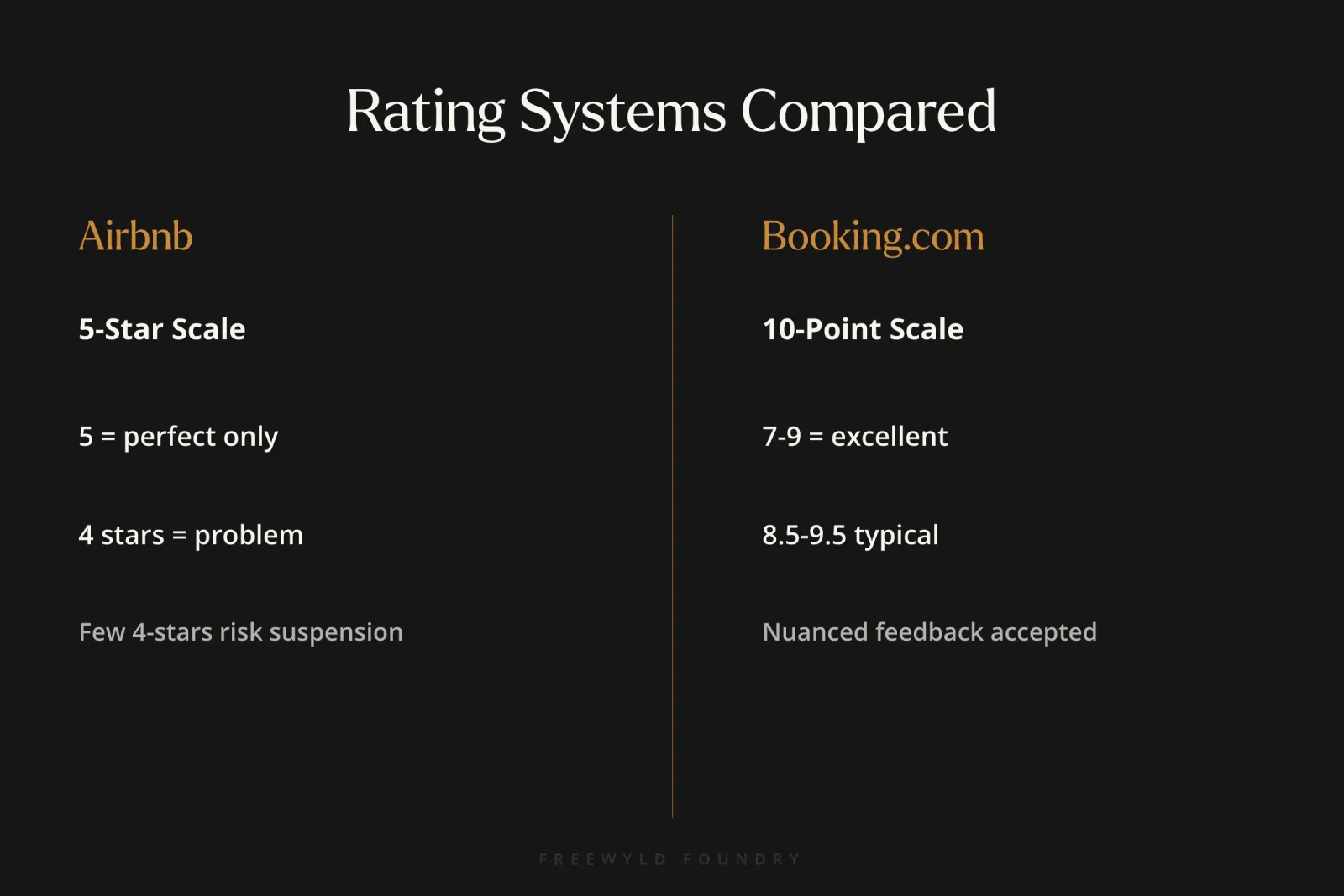 Rating Systems Compared

Airbnb

5-Star Scale

5 = perfect only

4 stars = problem

Few 4-stars risk suspension

Booking.com

10-Point Scale

7-9 = excellent

8.5-9.5 typical

Nuanced feedback accepted

FREEWYLD FOUNDRY